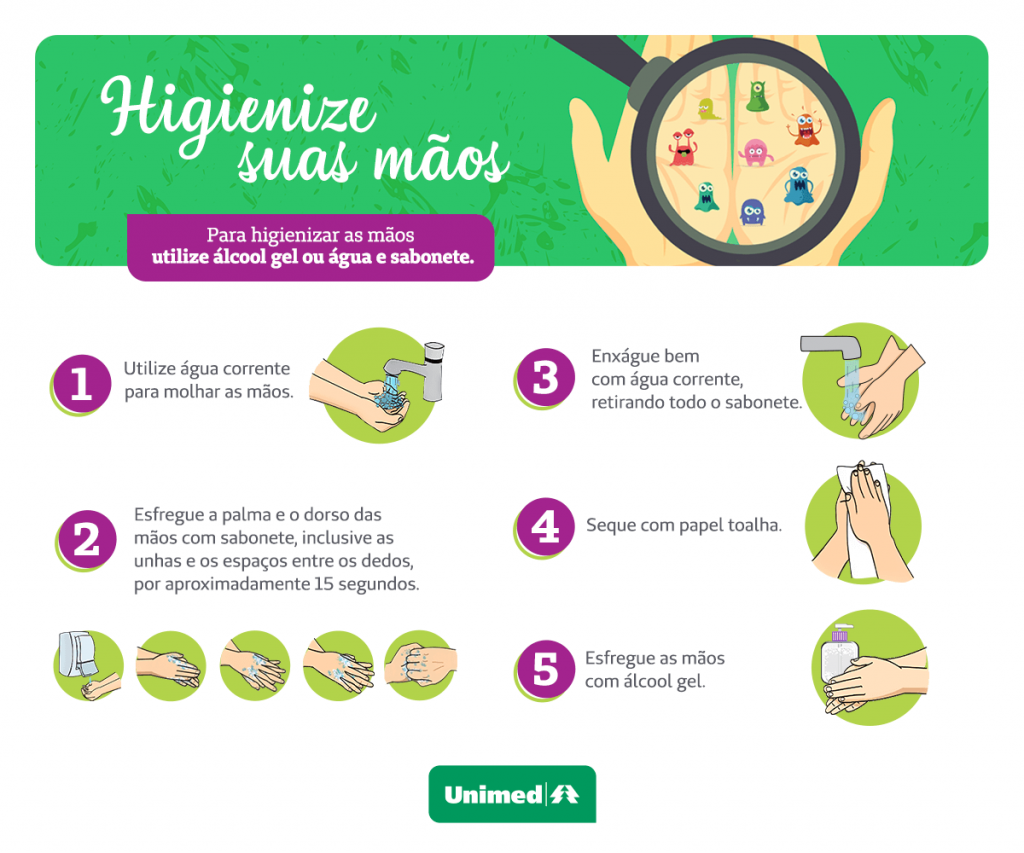 Higienize suas mãos

Para higienizar as mãos utilize álcool gel ou água e sabonete.

1 Utilize água corrente para molhar as mãos.

2 Esfregue a palma e o dorso das mãos com sabonete, inclusive as unhas e os espaços entre os dedos, por aproximadamente 15 segundos.

3 Enxágue bem com água corrente, retirando todo o sabonete.

4 Seque com papel toalha.

5 Esfregue as mãos com álcool gel.

Unimed